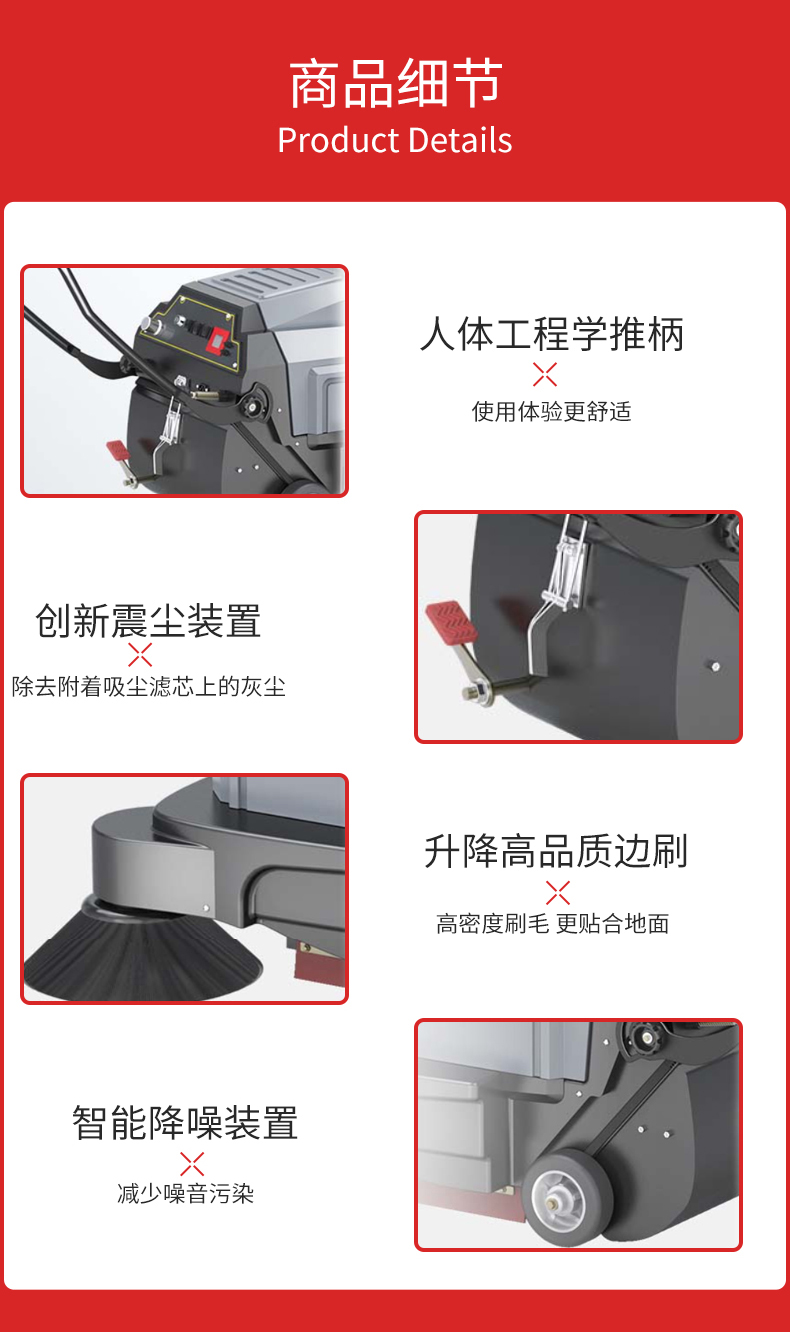 商品细节
Product Details

人体工程学推柄
使用体验更舒适

创新震尘装置
除去附着吸尘滤芯上的灰尘

升降高品质边刷
高密度刷毛 更贴合地面

智能降噪装置
减少噪音污染